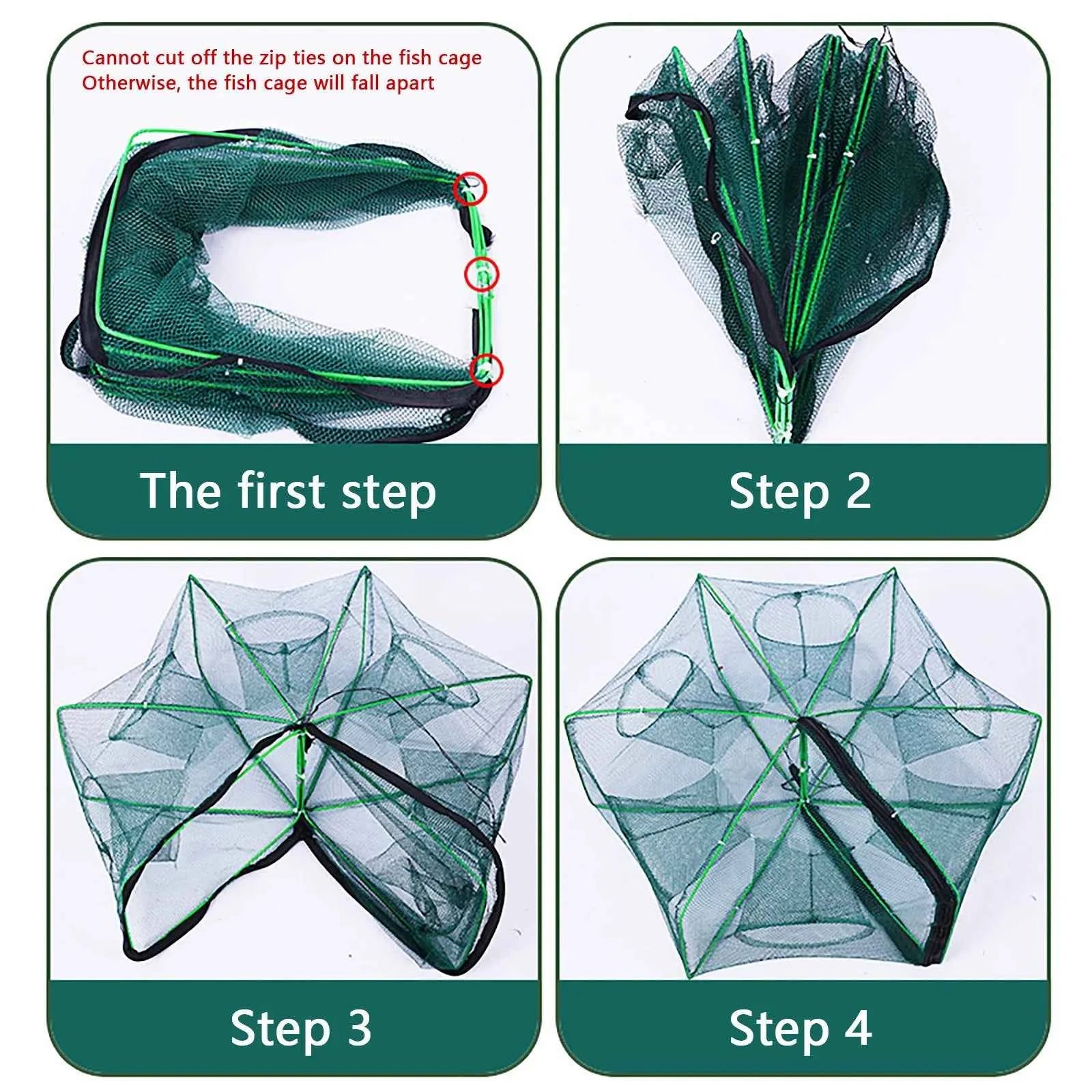 Cannot cut off the zip ties on the fish cage
Otherwise, the fish cage will fall apart

The first step

Step 2

Step 3

Step 4